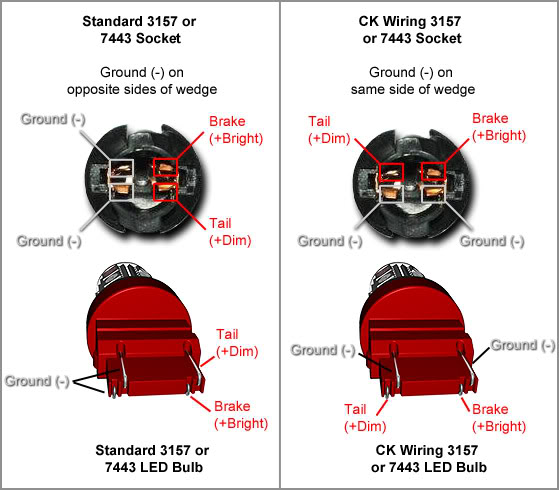 Standard 3157 or 7443 Socket

Ground (-) on opposite sides of wedge

Ground (-)

Brake (+Bright)

Ground (-)

Tail (+Dim)

Tail (+Dim)

Ground (-)

Brake (+Bright)

Standard 3157 or 7443 LED Bulb

CK Wiring 3157 or 7443 Socket

Ground (-) on same side of wedge

Tail (+Dim)

Brake (+Bright)

Ground (-)

Ground (-)

Ground (-)

Ground (-)

Tail (+Dim)

Brake (+Bright)

CK Wiring 3157 or 7443 LED Bulb